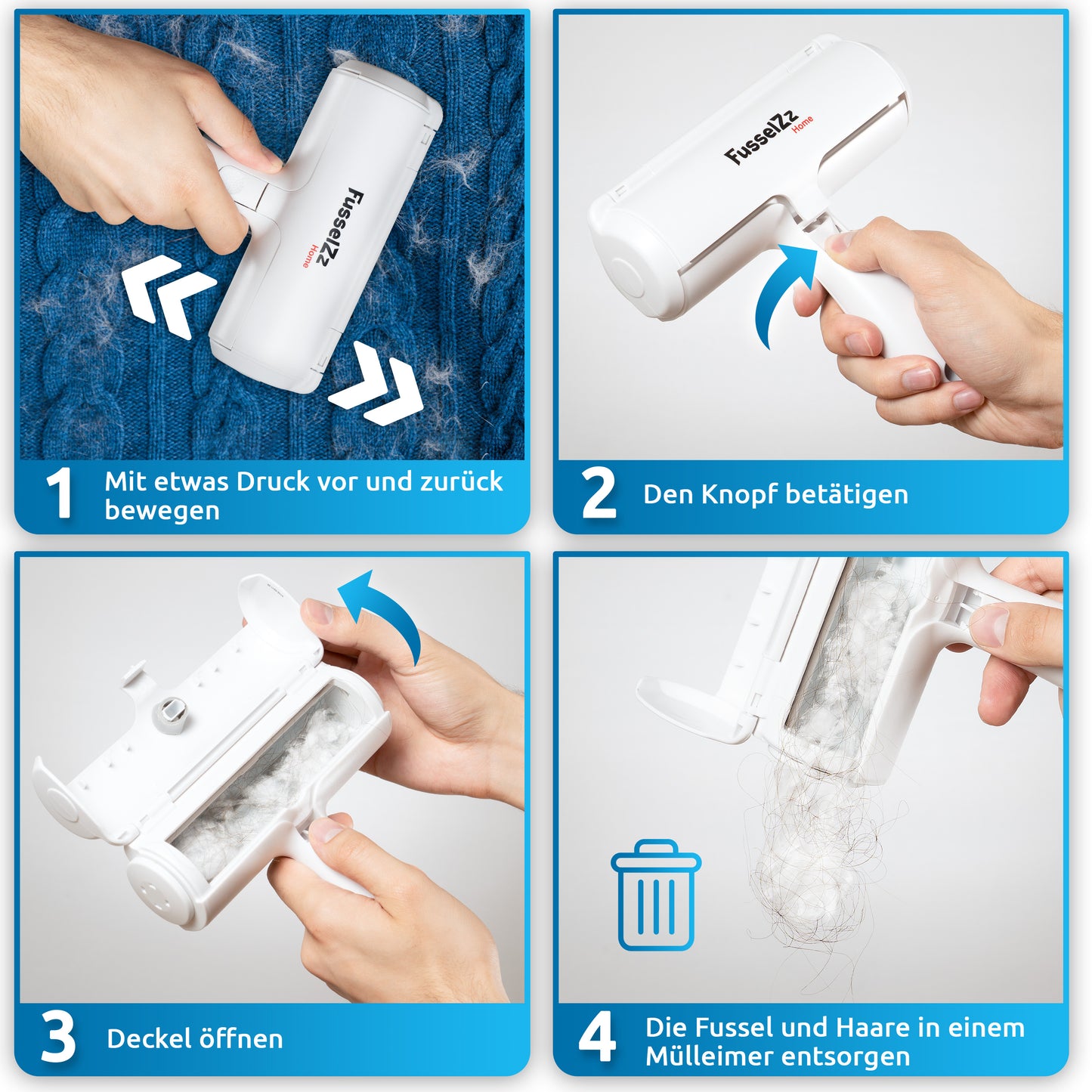 FusselZz Home

1 Mit etwas Druck vor und zurück bewegen

FusselZz Home

2 Den Knopf betätigen

3 Deckel öffnen

4 Die Fussel und Haare in einem Mülleimer entsorgen