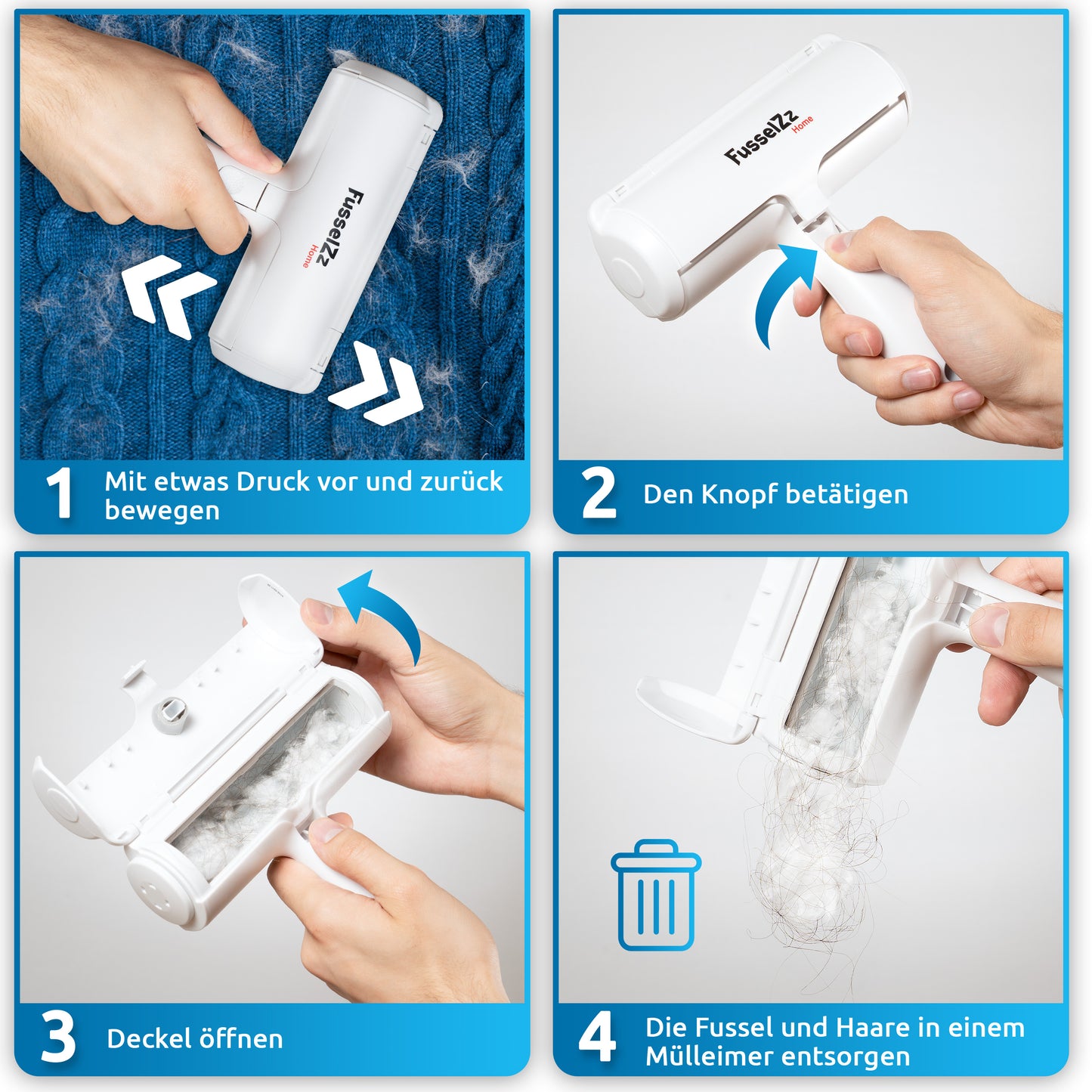 FusselZz Home

1 Mit etwas Druck vor und zurück bewegen

FusselZz Home

2 Den Knopf betätigen

3 Deckel öffnen

4 Die Fussel und Haare in einem Mülleimer entsorgen